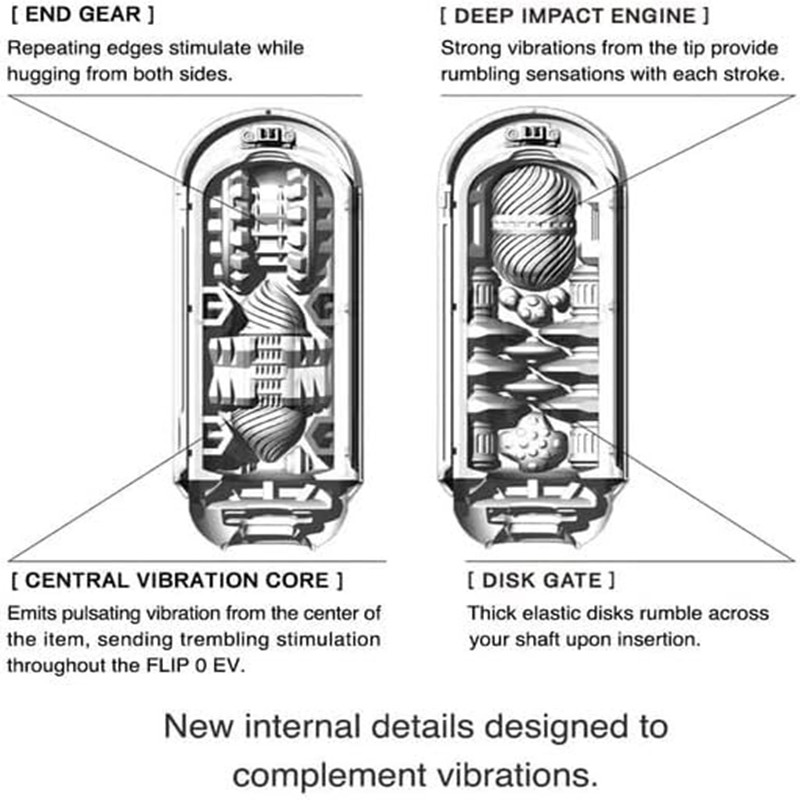 [ END GEAR ]
Repeating edges stimulate while hugging from both sides.

[ DEEP IMPACT ENGINE ]
Strong vibrations from the tip provide rumbling sensations with each stroke.

[ CENTRAL VIBRATION CORE ]
Emits pulsating vibration from the center of the item, sending trembling stimulation throughout the FLIP 0 EV.

[ DISK GATE ]
Thick elastic disks rumble across your shaft upon insertion.

New internal details designed to complement vibrations.